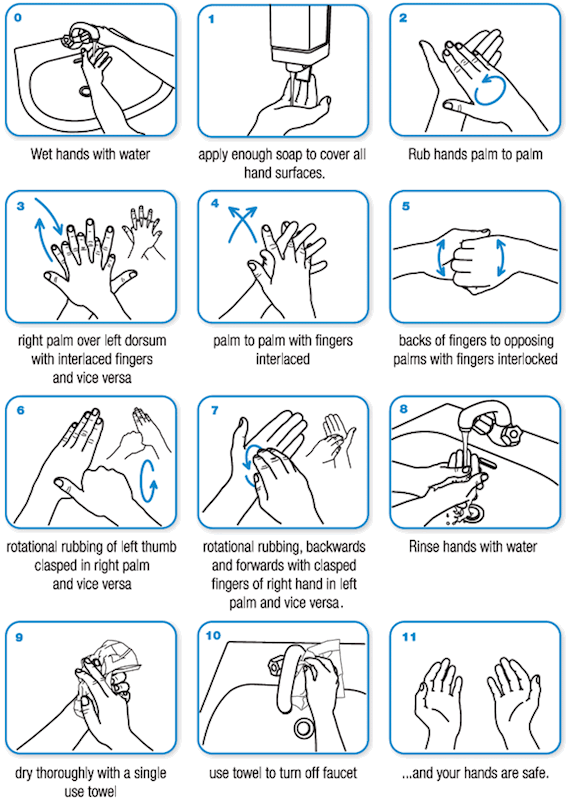 0

Wet hands with water

1

apply enough soap to cover all hand surfaces.

2

Rub hands palm to palm

3

right palm over left dorsum with interlaced fingers and vice versa

4

palm to palm with fingers interlaced

5

backs of fingers to opposing palms with fingers interlocked

6

rotational rubbing of left thumb clasped in right palm and vice versa

7

rotational rubbing, backwards and forwards with clasped fingers of right hand in left palm and vice versa.

8

Rinse hands with water

9

dry thoroughly with a single use towel

10

use towel to turn off faucet

11

...and your hands are safe.