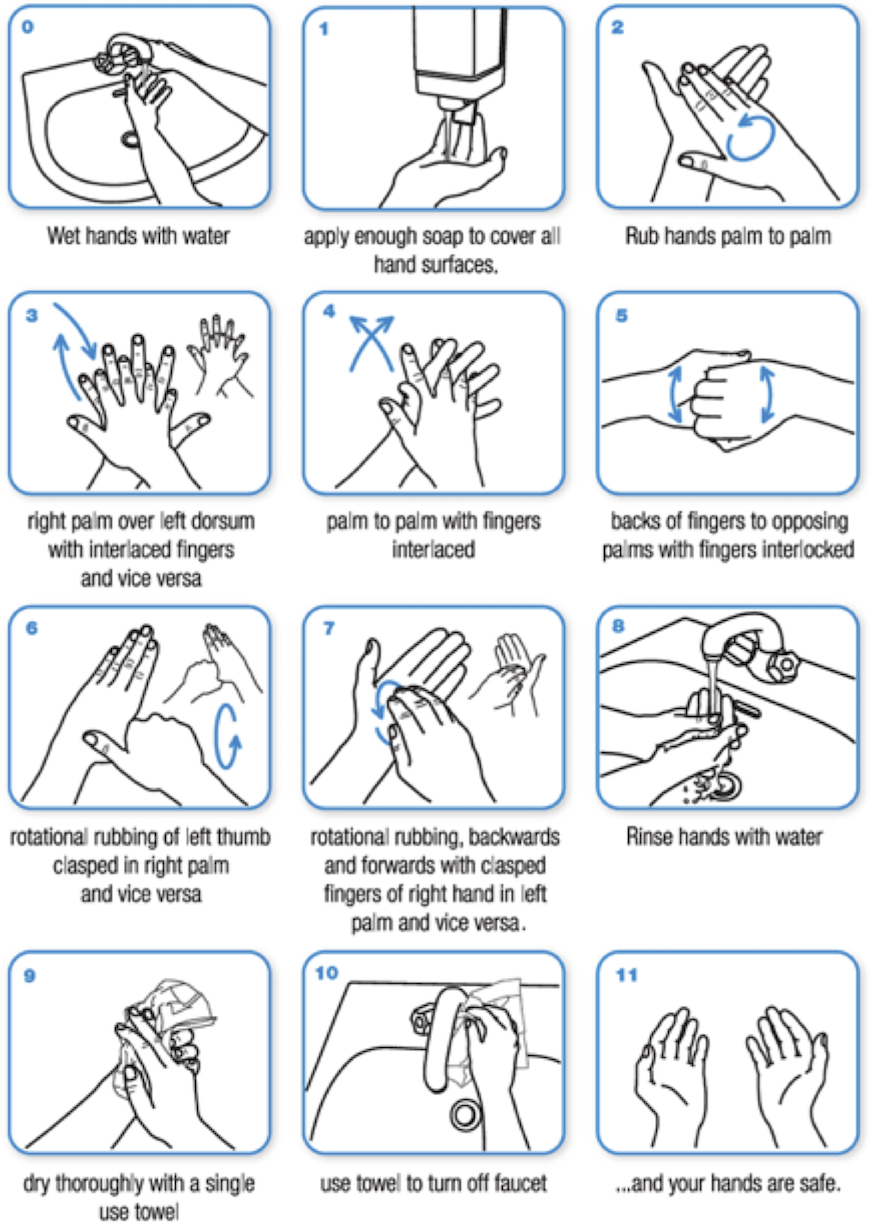 0

Wet hands with water

1

apply enough soap to cover all hand surfaces.

2

Rub hands palm to palm

3

right palm over left dorsum with interlaced fingers and vice versa

4

palm to palm with fingers interlaced

5

backs of fingers to opposing palms with fingers interlocked

6

rotational rubbing of left thumb clasped in right palm and vice versa

7

rotational rubbing, backwards and forwards with clasped fingers of right hand in left palm and vice versa.

8

Rinse hands with water

9

dry thoroughly with a single use towel

10

use towel to turn off faucet

11

...and your hands are safe.